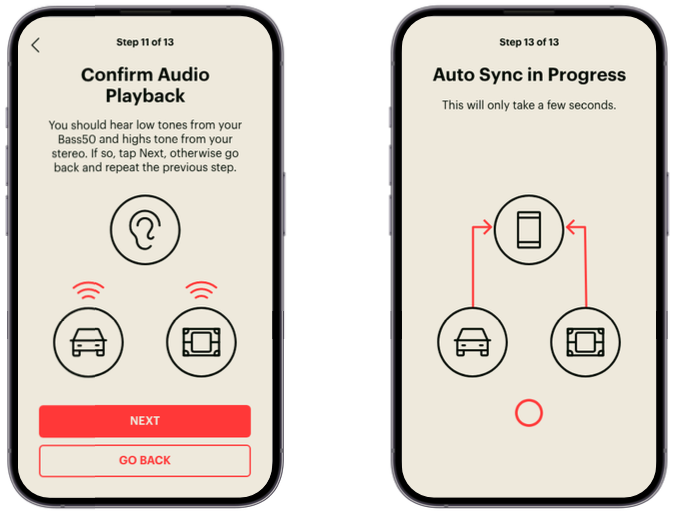 Step 11 of 13

Confirm Audio Playback

You should hear low tones from your Bass50 and highs tone from your stereo. If so, tap Next, otherwise go back and repeat the previous step.

NEXT

GO BACK

Step 13 of 13

Auto Sync in Progress

This will only take a few seconds.